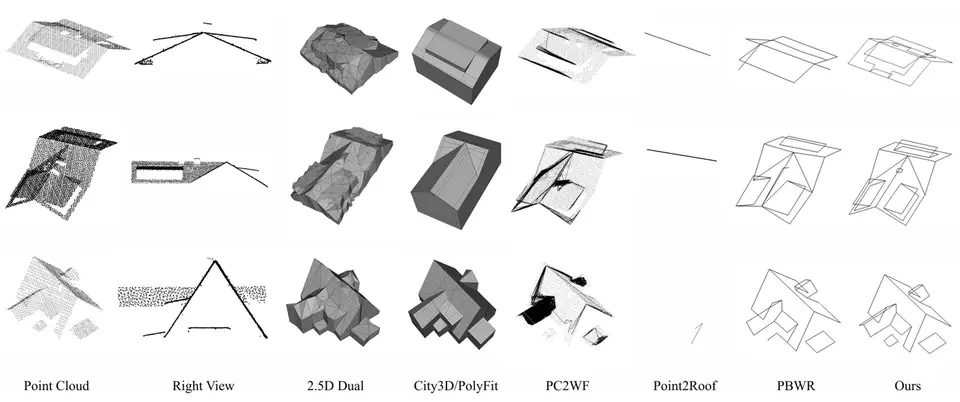 Point Cloud Right View 2.5D Dual City3D/PolyFit PC2WF Point2Roof PBWR Ours